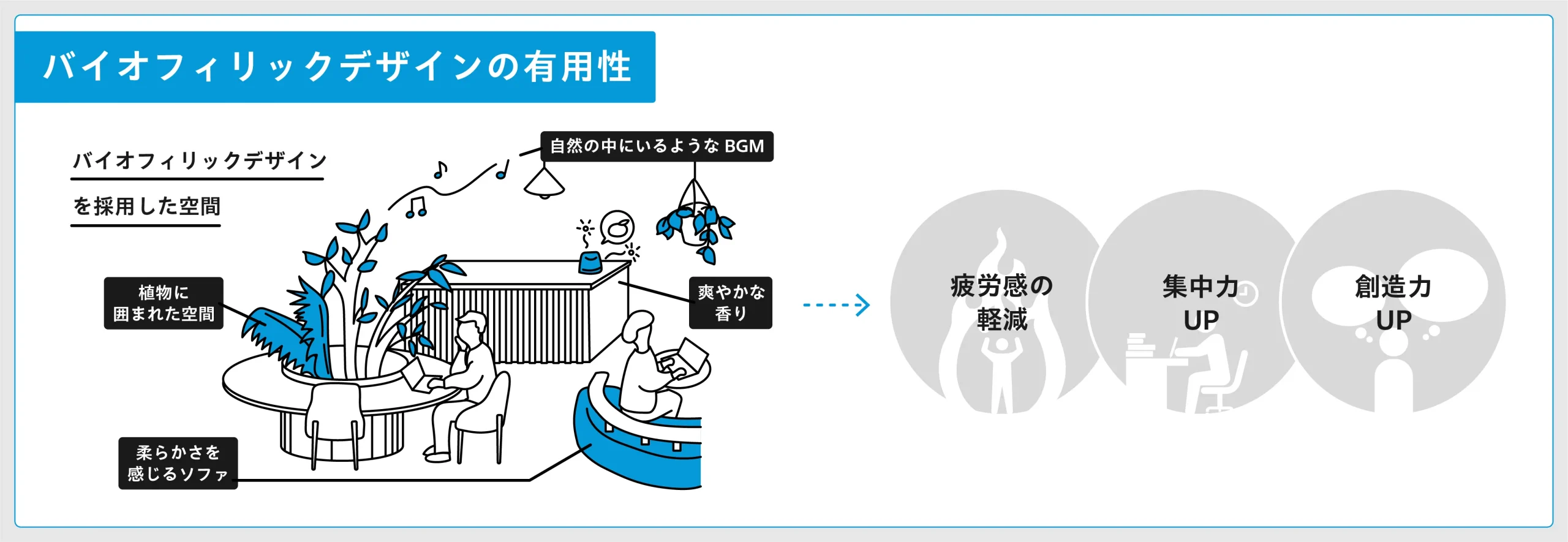 バイオフィリックデザインの有用性

バイオフィリックデザイン

を採用した空間

自然の中にいるような BGM

植物に
囲まれた空間

爽やかな
香り

柔らかさを
感じるソファ

疲労感の
軽減

集中力
UP

創造力
UP